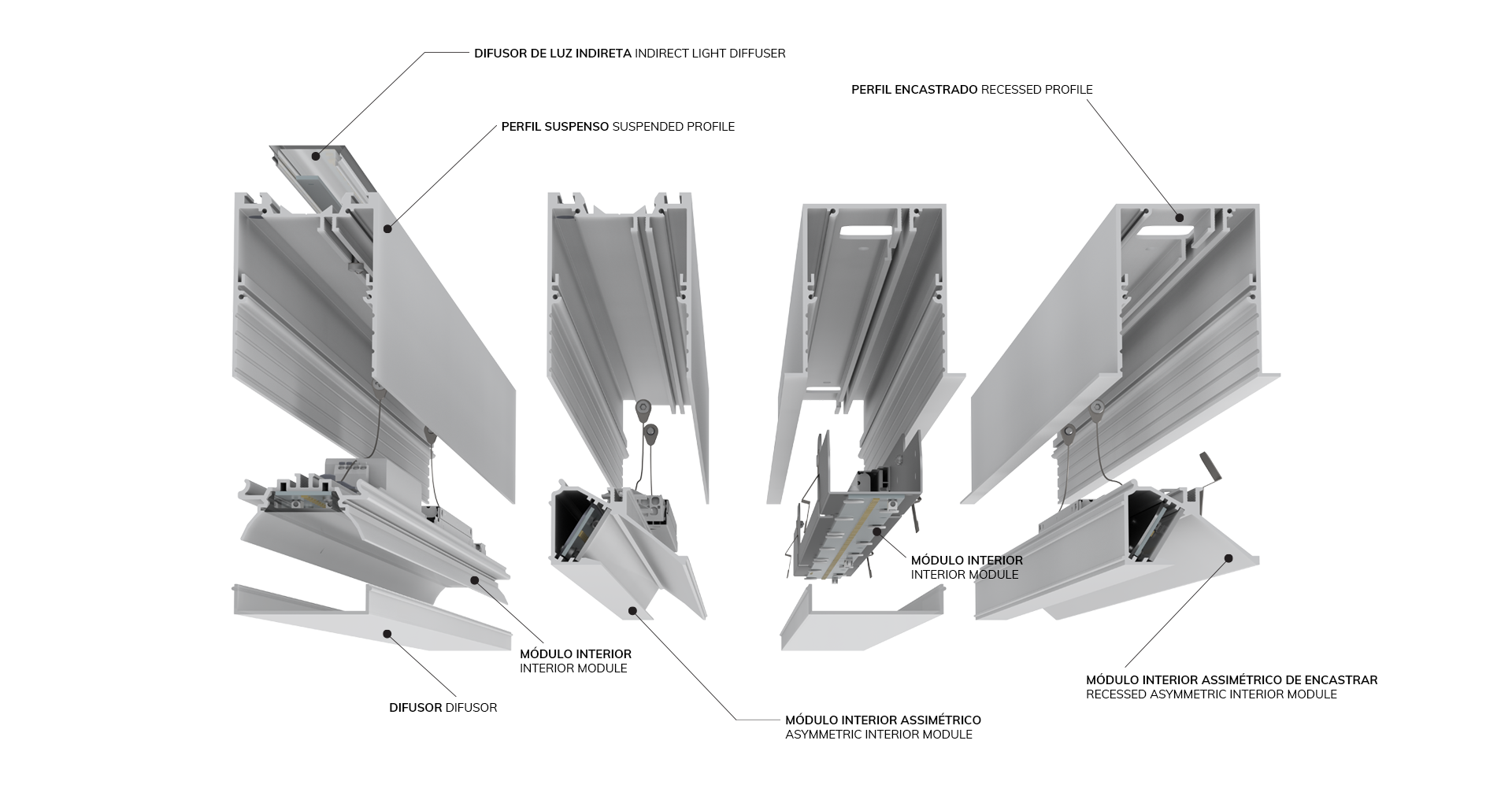 DIFUSOR DE LUZ INDIRETA INDIRECT LIGHT DIFFUSER

PERFIL SUSPENSO SUSPENDED PROFILE

PERFIL ENCASTRADO RECESSED PROFILE

MÓDULO INTERIOR
INTERIOR MODULE

MÓDULO INTERIOR
INTERIOR MODULE

DIFUSOR DIFUSOR

MÓDULO INTERIOR ASSIMÉTRICO
ASYMMETRIC INTERIOR MODULE

MÓDULO INTERIOR ASSIMÉTRICO DE ENCASTRAR
RECESSED ASYMMETRIC INTERIOR MODULE